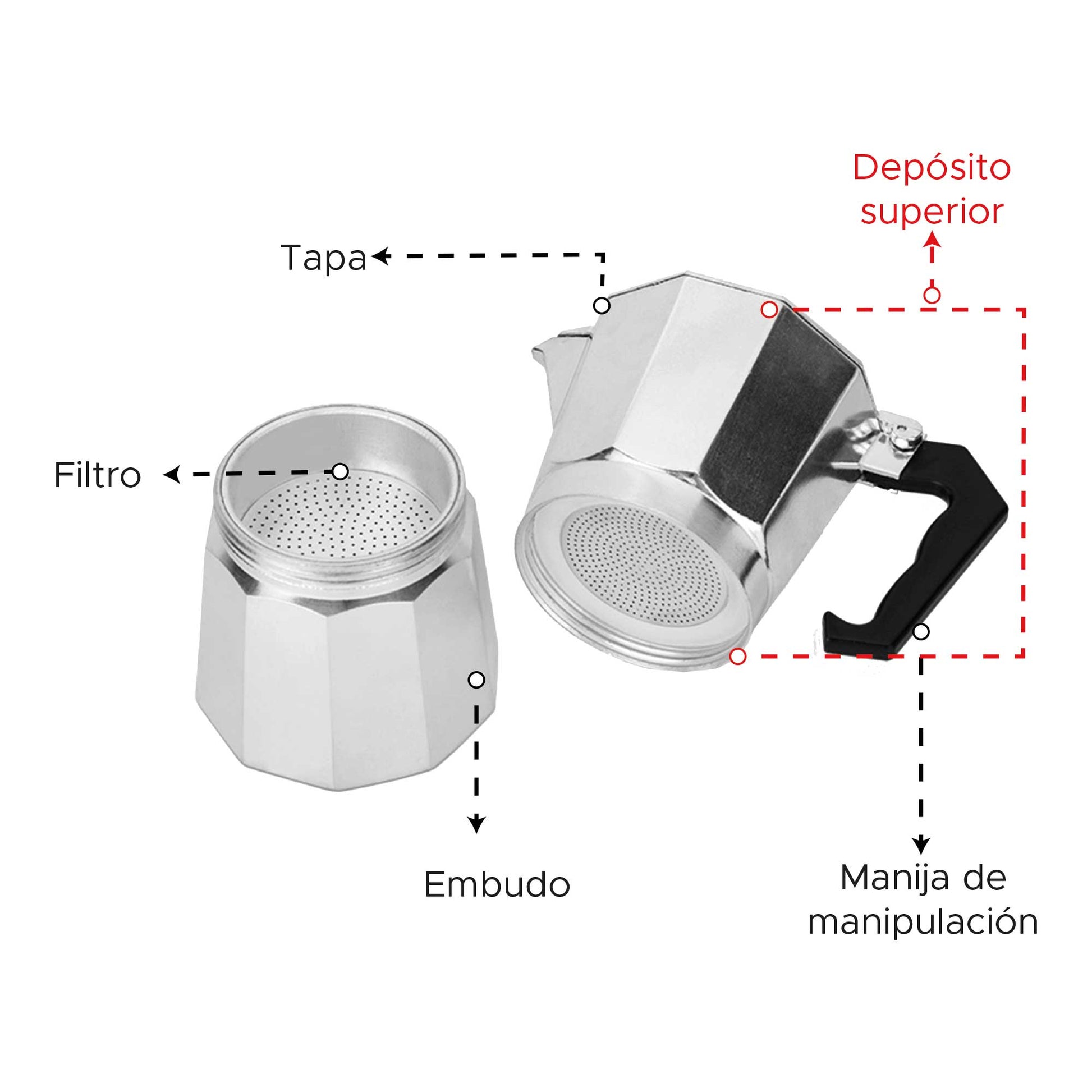 Depósito superior

Tapa

Filtro

Embudo

Manija de manipulación