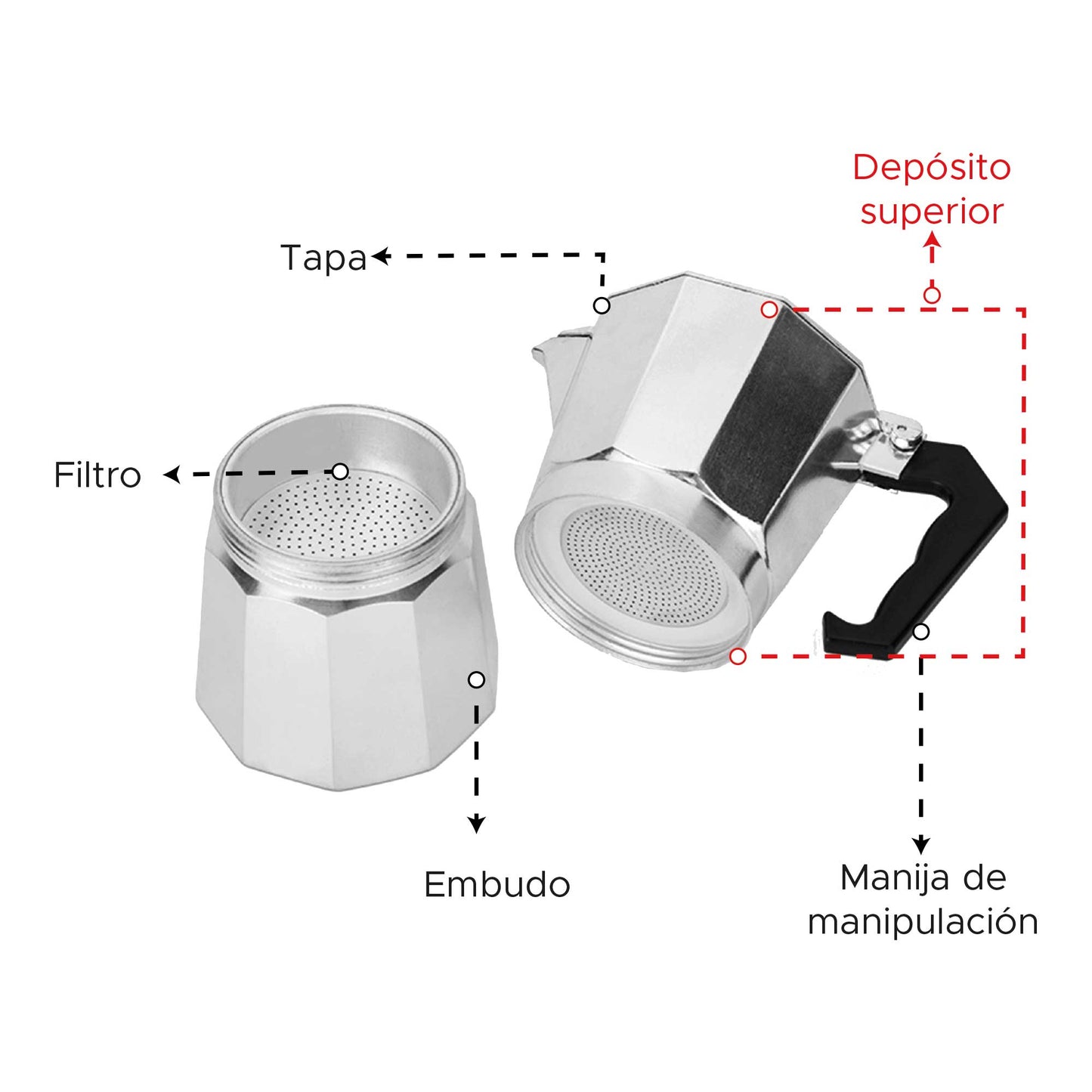 Depósito superior

Tapa

Filtro

Embudo

Manija de manipulación